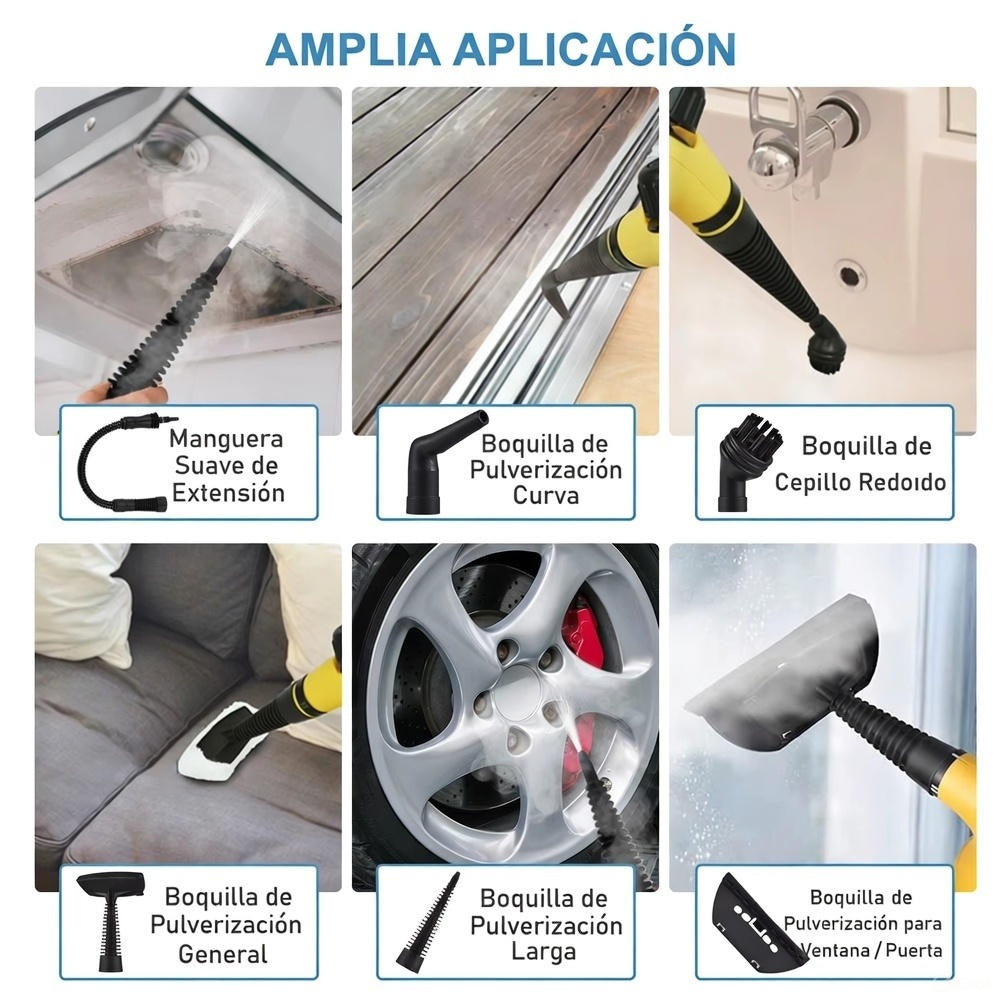 AMPLIA APLICACIÓN

Manguera Suave de Extensión

Boquilla de Pulverización Curva

Boquilla de Cepillo Redoıdo

Boquilla de Pulverización General

Boquilla de Pulverización Larga

Boquilla de Pulverización para Ventana / Puerta