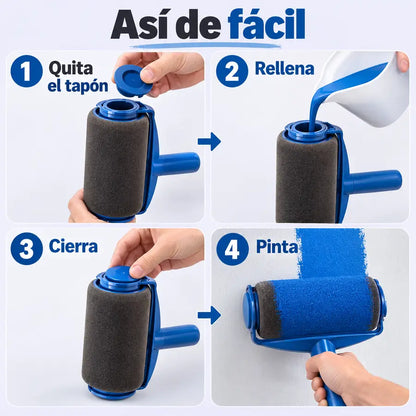 Así de fácil

1 Quita el tapón

2 Rellena

3 Cierra

4 Pinta